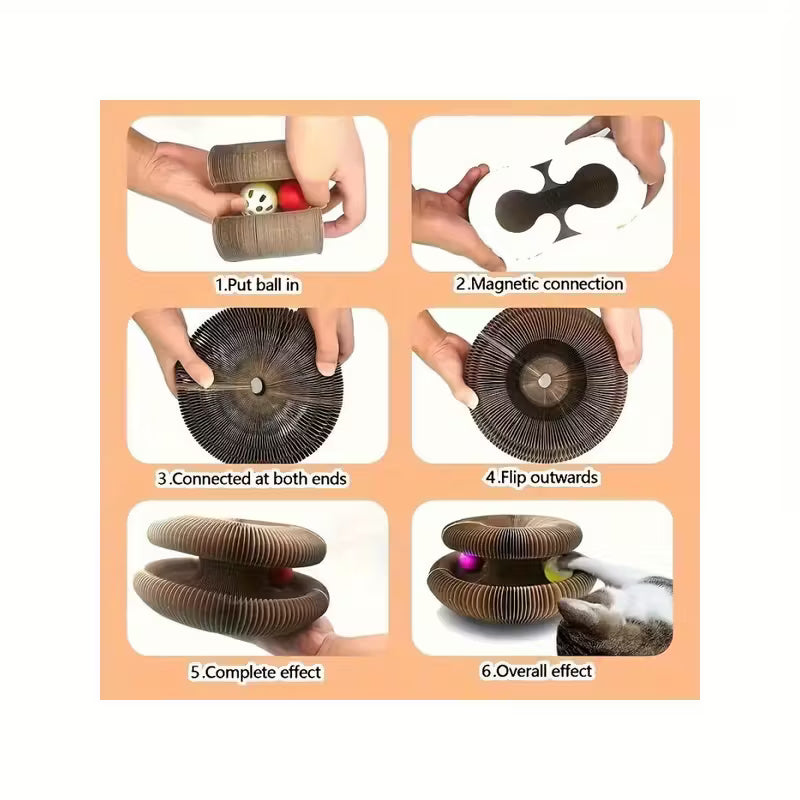 1.Put ball in

2.Magnetic connection

3.Connected at both ends

4.Flip outwards

5.Complete effect

6.Overall effect